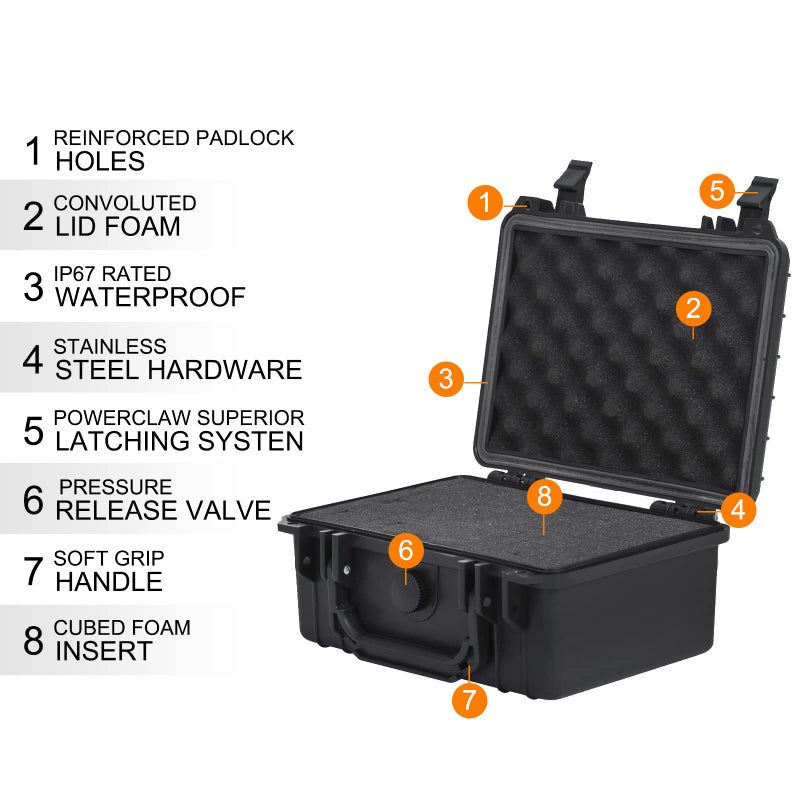 1 REINFORCED PADLOCK HOLES

2 CONVOLUTED LID FOAM

3 IP67 RATED WATERPROOF

4 STAINLESS STEEL HARDWARE

5 POWERCLAW SUPERIOR LATCHING SYSTEN

6 PRESSURE RELEASE VALVE

7 SOFT GRIP HANDLE

8 CUBED FOAM INSERT

1

5

2

3

8

4

6

7